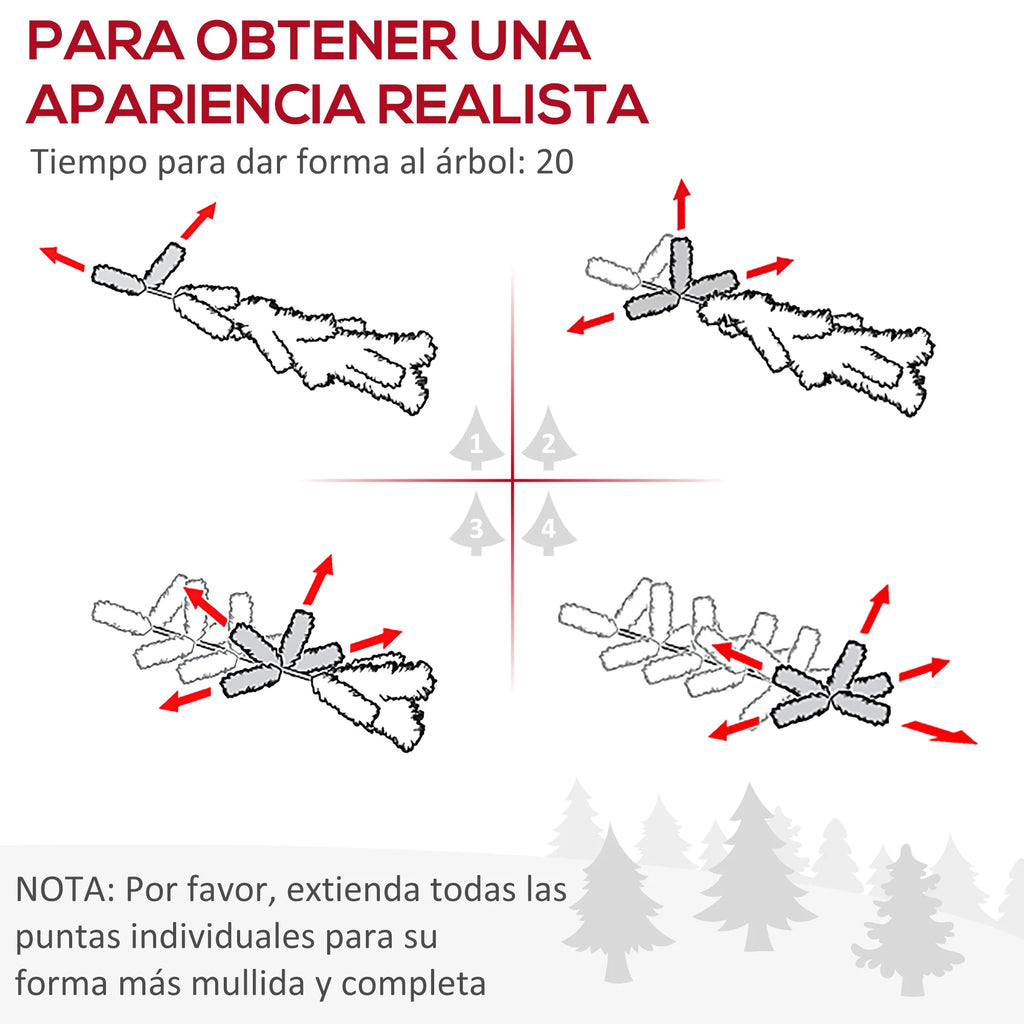 PARA OBTENER UNA APARIENCIA REALISTA

Tiempo para dar forma al árbol: 20

1
2
3
4

NOTA: Por favor, extienda todas las puntas individuales para su forma más mullida y completa